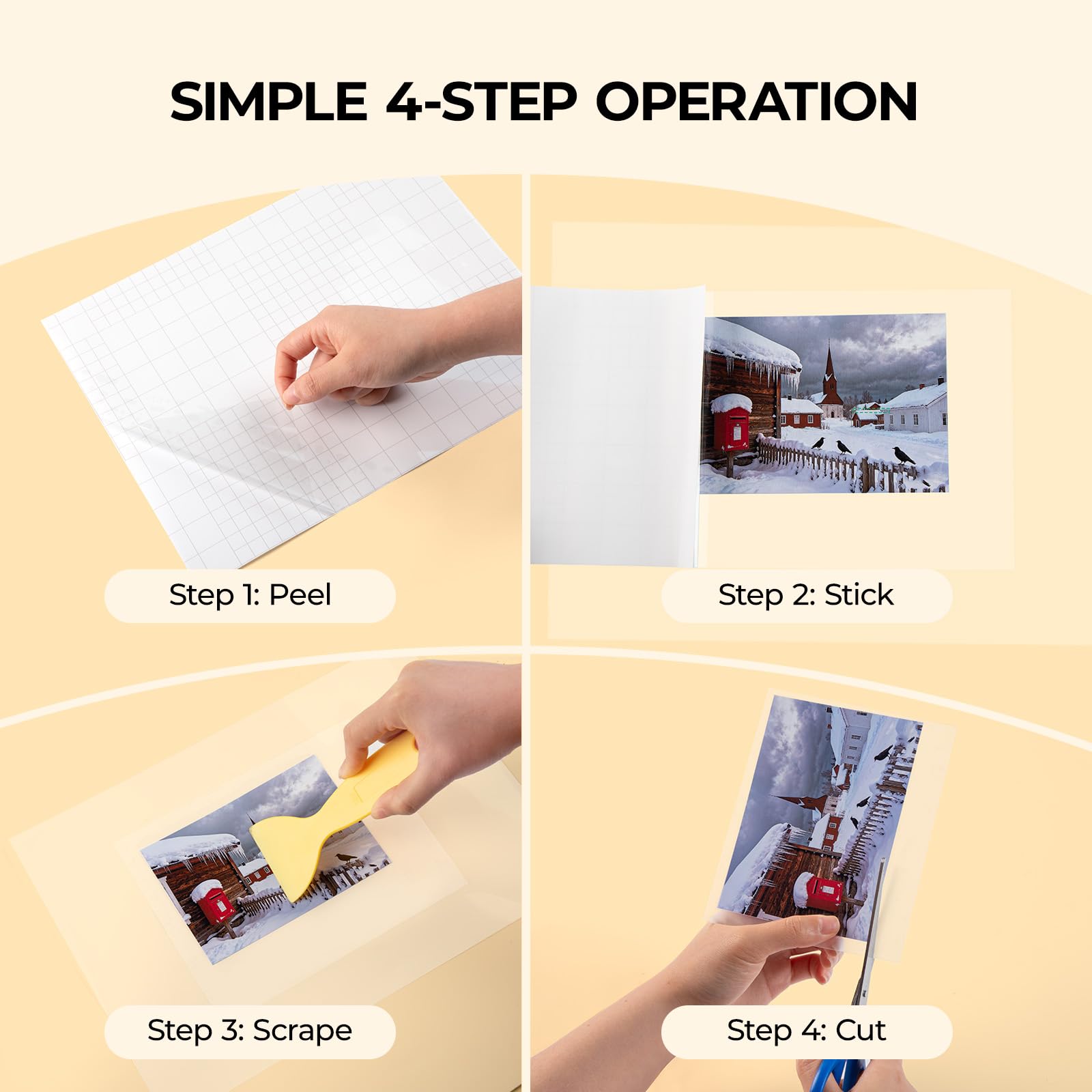 SIMPLE 4-STEP OPERATION

Step 1: Peel

Step 2: Stick

Step 3: Scrape

Step 4: Cut